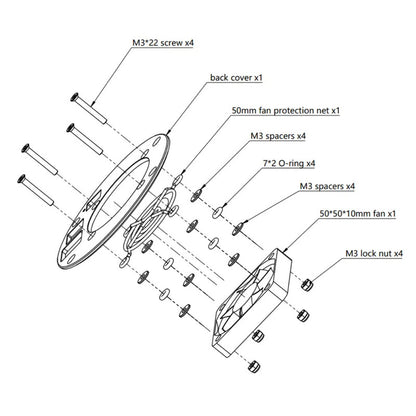 M3*22 screw x4

back cover x1

50mm fan protection net x1

M3 spacers x4

7*2 O-ring x4

M3 spacers x4

50*50*10mm fan x1

M3 lock nut x4